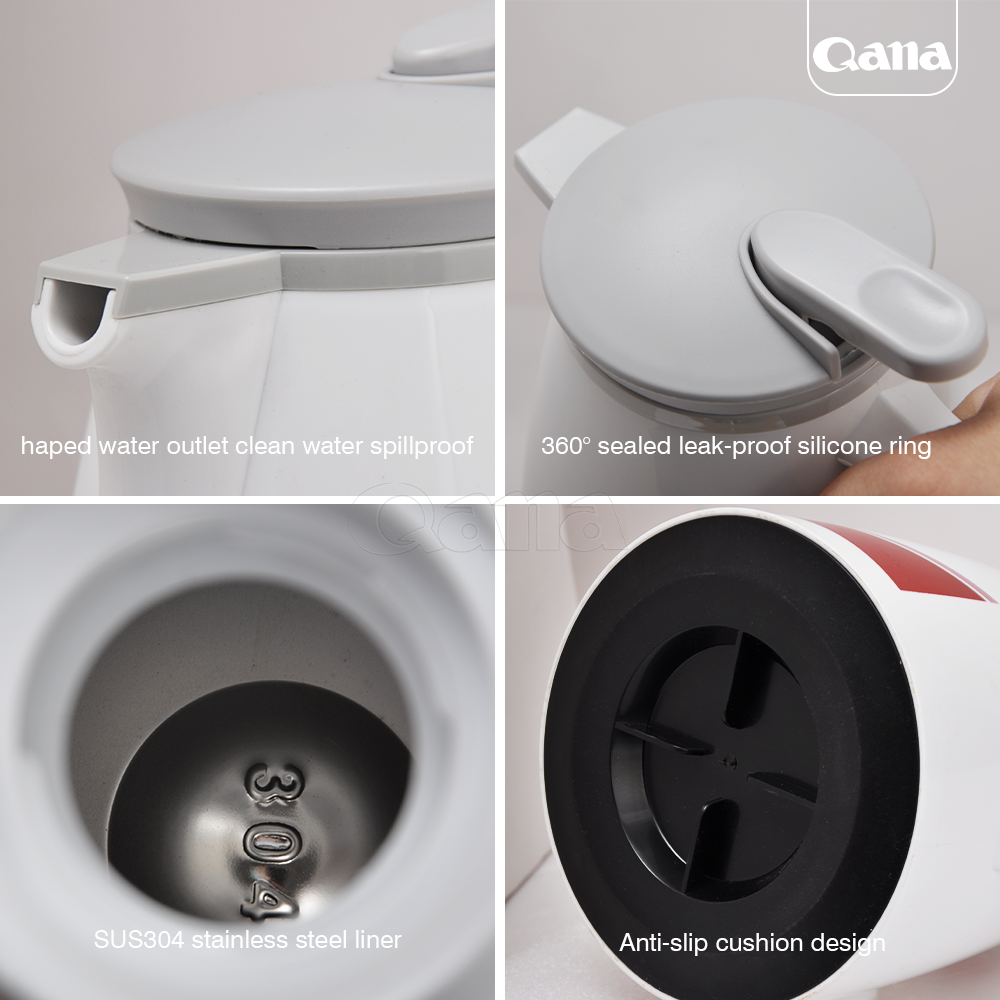 Qana

haped water outlet clean water spillproof

360° sealed leak-proof silicone ring

Qana

304

SUS304 stainless steel liner

Anti-slip cushion design