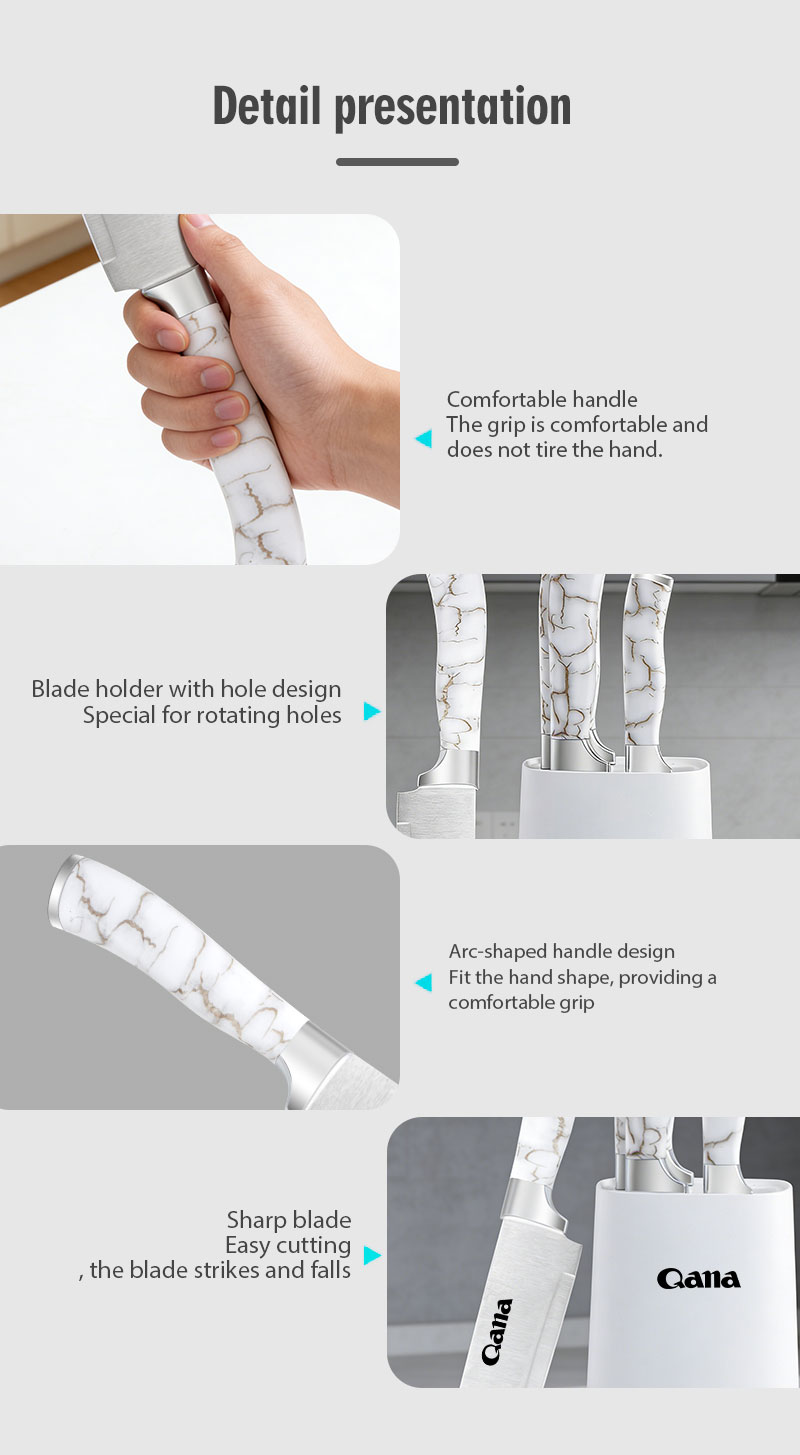 Detail presentation

Comfortable handle
The grip is comfortable and does not tire the hand.

Blade holder with hole design
Special for rotating holes

Arc-shaped handle design
Fit the hand shape, providing a comfortable grip

Sharp blade
Easy cutting
, the blade strikes and falls

Qana

Qana