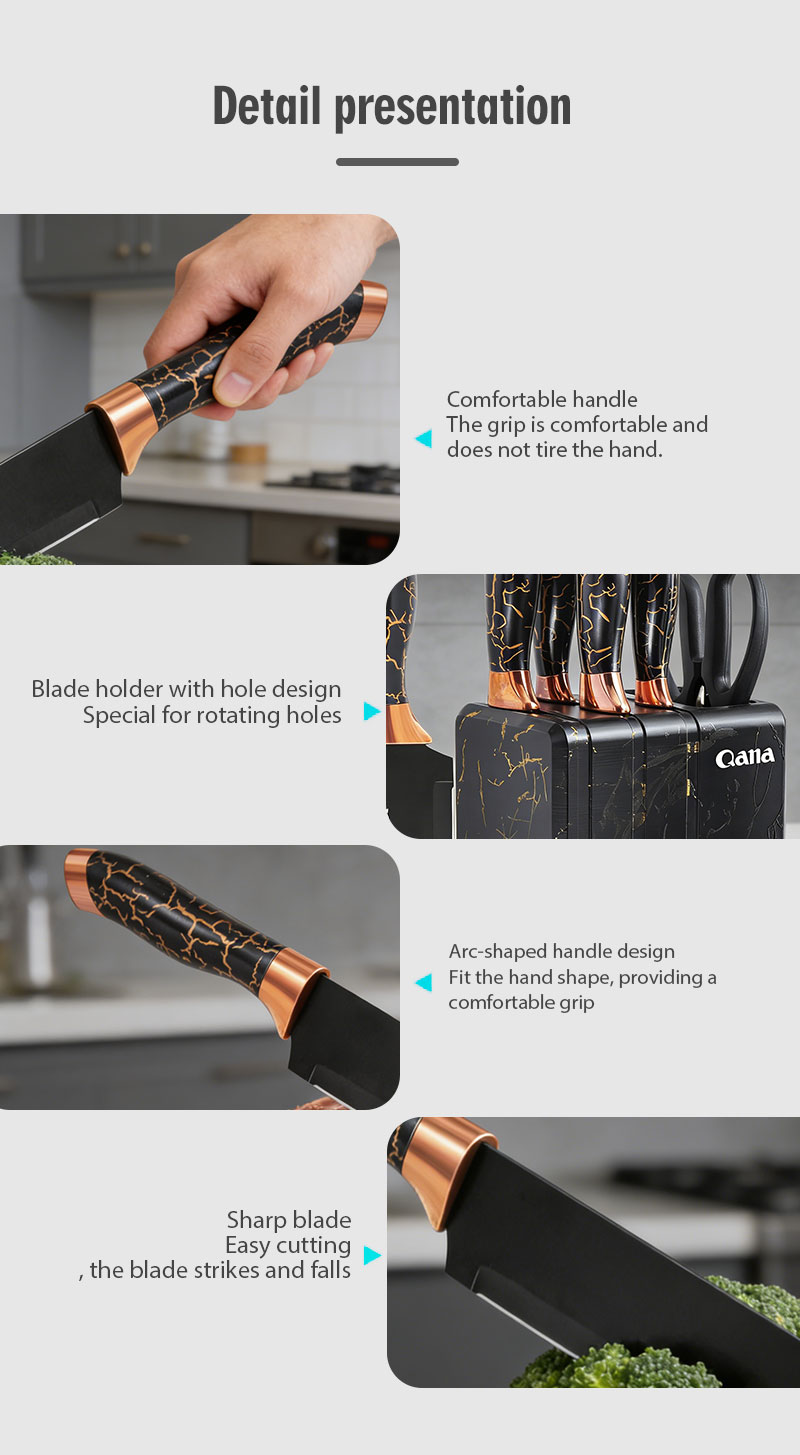 Detail presentation

Comfortable handle
The grip is comfortable and does not tire the hand.

Blade holder with hole design
Special for rotating holes

Qana

Arc-shaped handle design
Fit the hand shape, providing a comfortable grip

Sharp blade
Easy cutting
, the blade strikes and falls