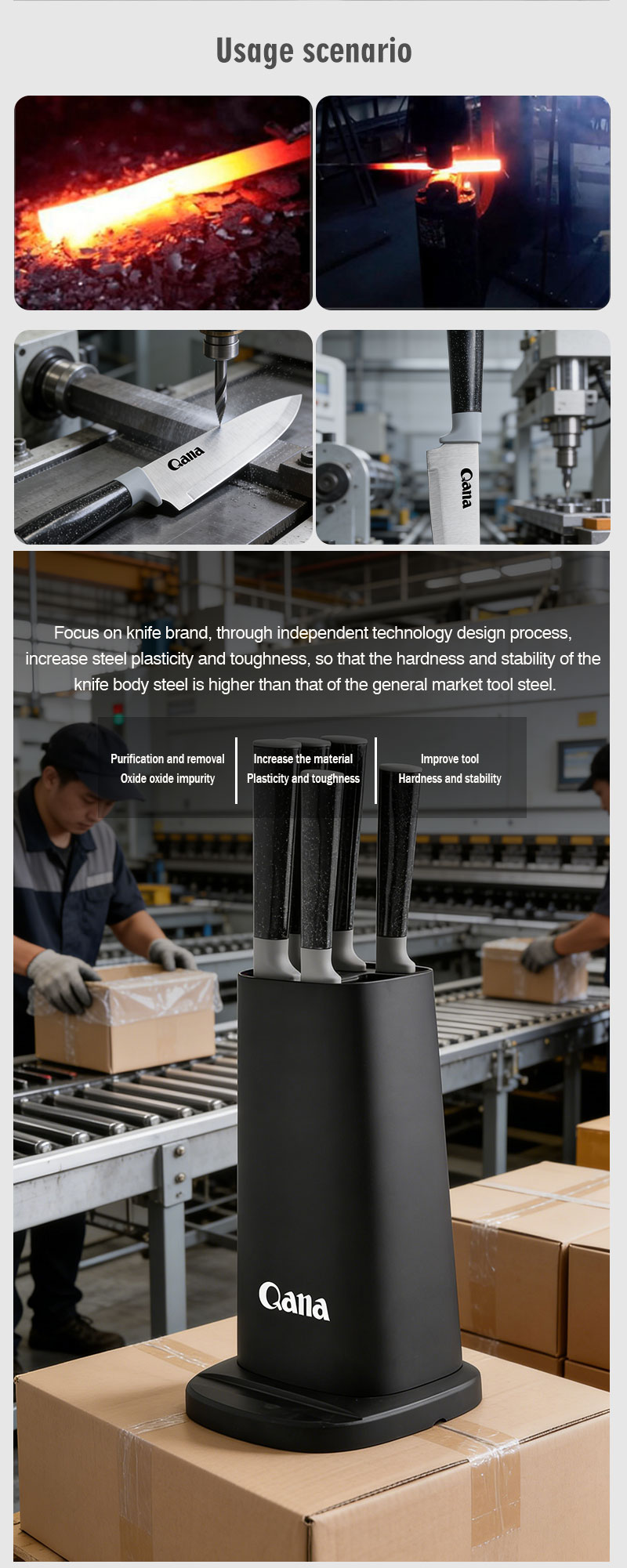 Usage scenario

Qana

Qana

Focus on knife brand, through independent technology design process, increase steel plasticity and toughness, so that the hardness and stability of the knife body steel is higher than that of the general market tool steel.

Purification and removal
Oxide oxide impurity

Increase the material
Plasticity and toughness

Improve tool
Hardness and stability

Qana