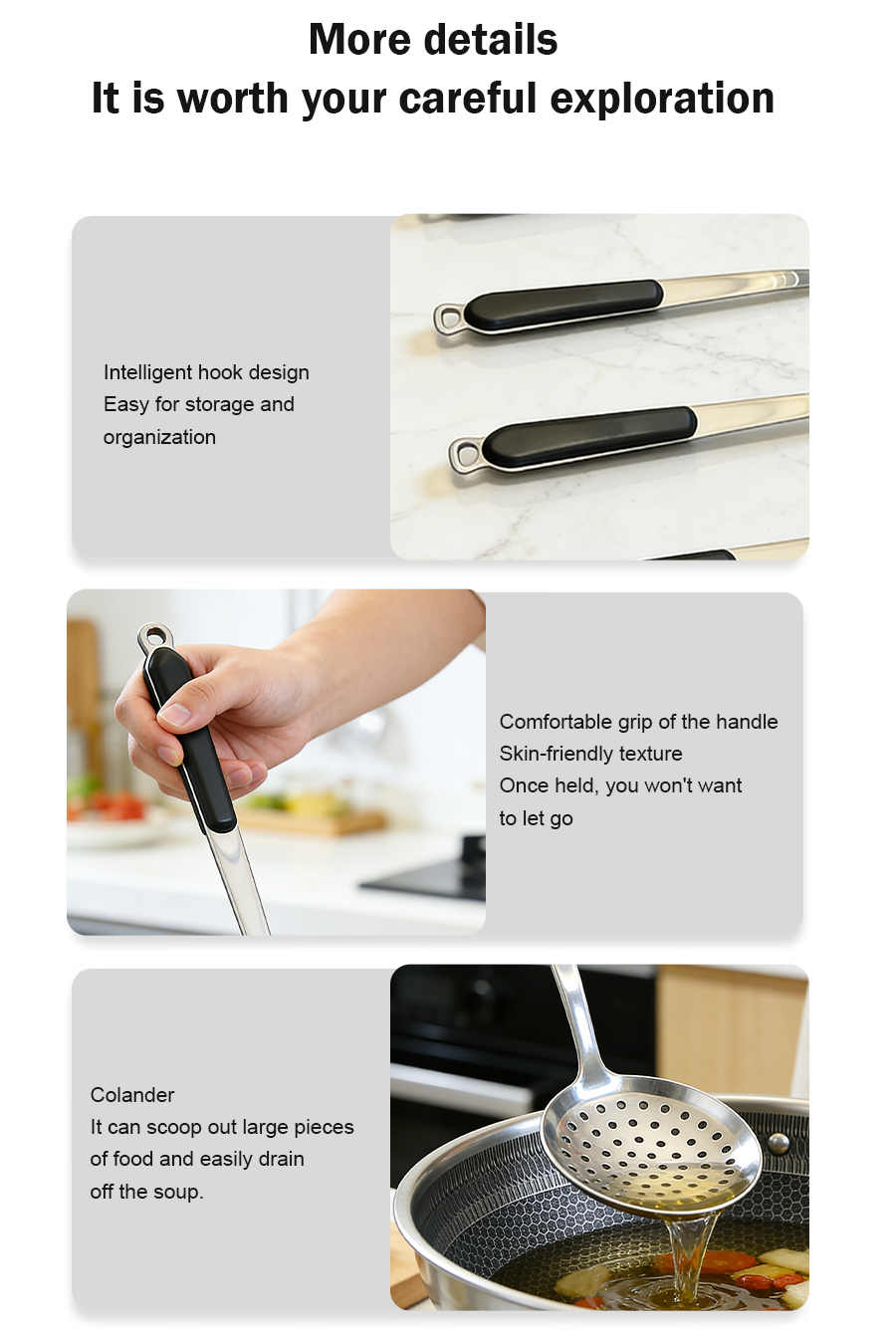 More details
It is worth your careful exploration

Intelligent hook design
Easy for storage and organization

Comfortable grip of the handle
Skin-friendly texture
Once held, you won't want to let go

Colander
It can scoop out large pieces of food and easily drain off the soup.