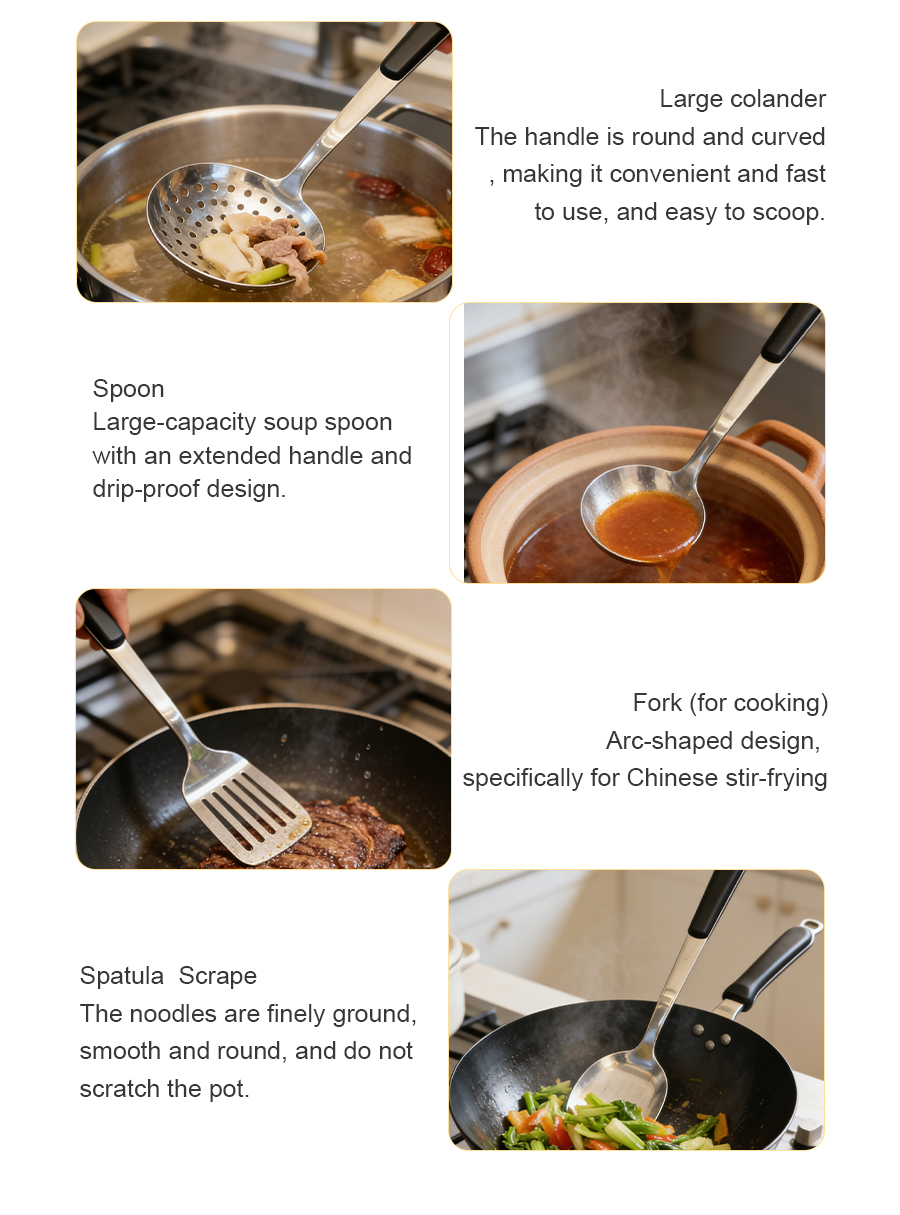 Large colander
The handle is round and curved , making it convenient and fast to use, and easy to scoop.

Spoon
Large-capacity soup spoon with an extended handle and drip-proof design.

Fork (for cooking)
Arc-shaped design, specifically for Chinese stir-frying

Spatula Scrape
The noodles are finely ground, smooth and round, and do not scratch the pot.